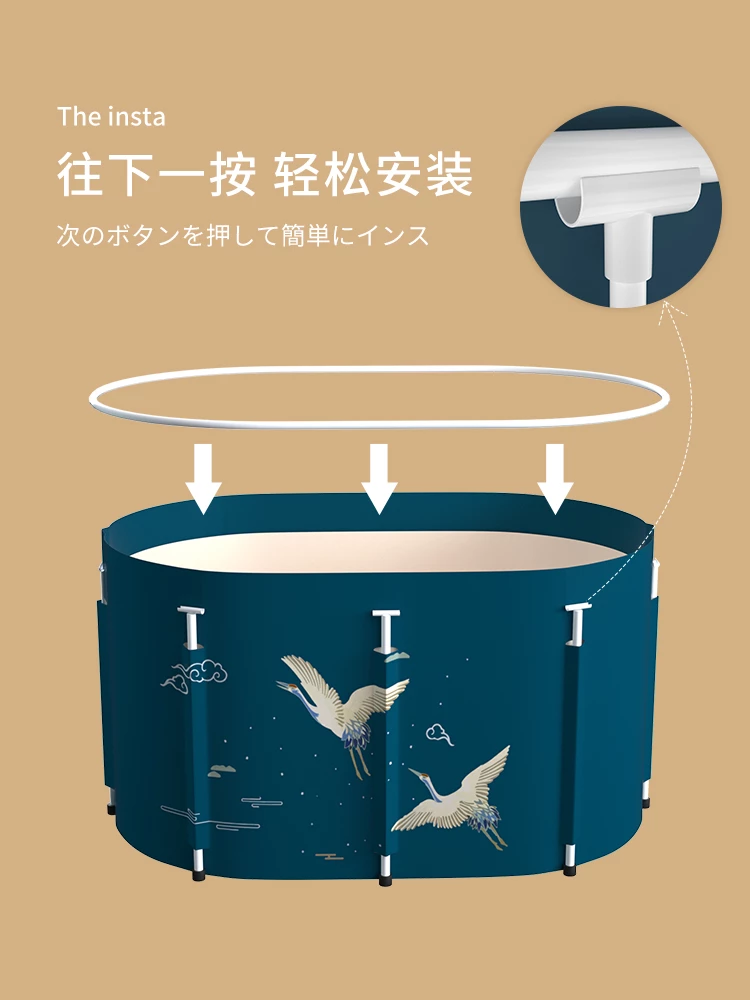 The insta

往下一按 轻松安装

次のボタンを押して簡単にインス